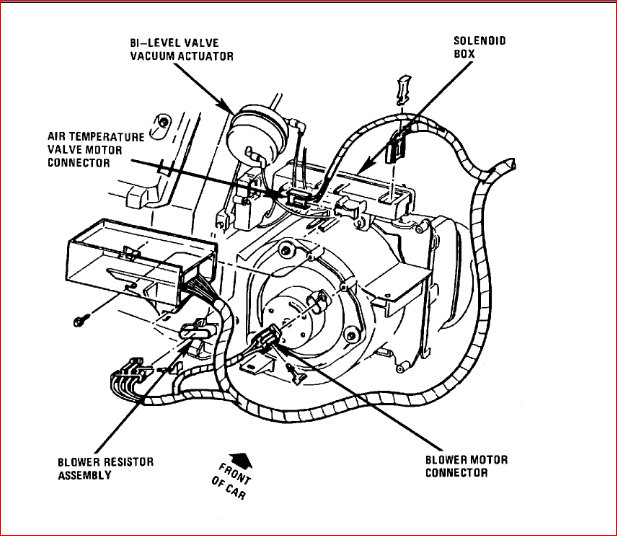 BI-LEVEL VALVE VACUUM ACTUATOR

SOLENOID BOX

AIR TEMPERATURE VALVE MOTOR CONNECTOR

BLOWER RESISTOR ASSEMBLY

FRONT OF CAR

BLOWER MOTOR CONNECTOR