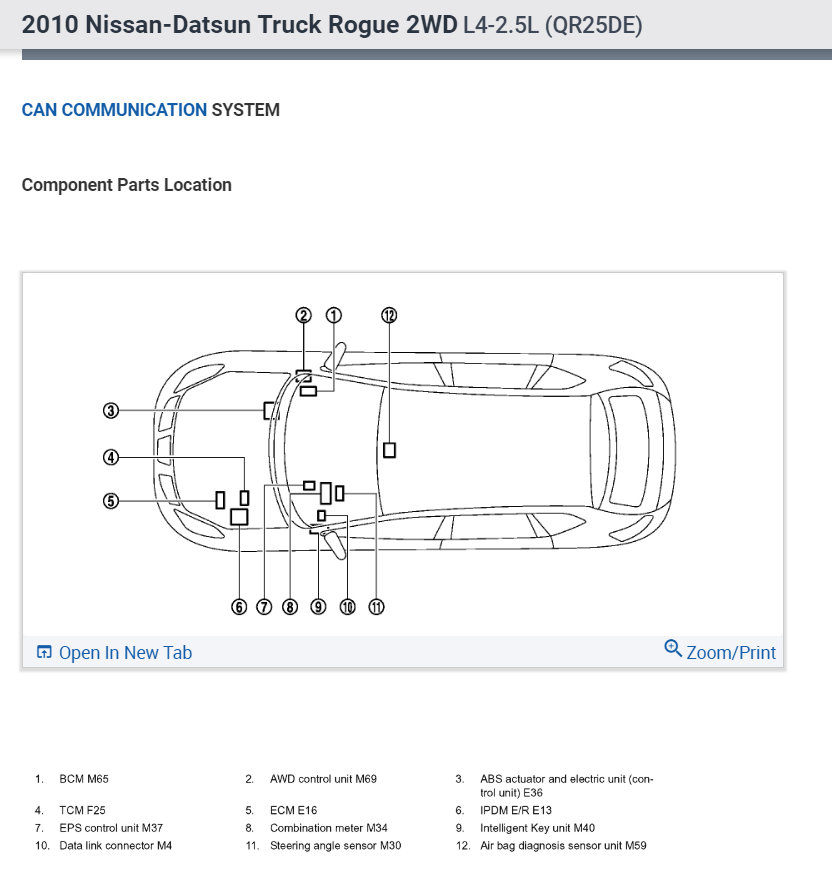 2010 Nissan-Datsun Truck Rogue 2WD L4-2.5L (QR25DE)

CAN COMMUNICATION SYSTEM

Component Parts Location

2 1 12

3

4

5

6 7 8 9 10 11

Open In New Tab

Zoom/Print

1. BCM M65
2. AWD control unit M69
3. ABS actuator and electric unit (control unit) E36
4. TCM F25
5. ECM E16
6. IPDM E/R E13
7. EPS control unit M37
8. Combination meter M34
9. Intelligent Key unit M40
10. Data link connector M4
11. Steering angle sensor M30
12. Air bag diagnosis sensor unit M59