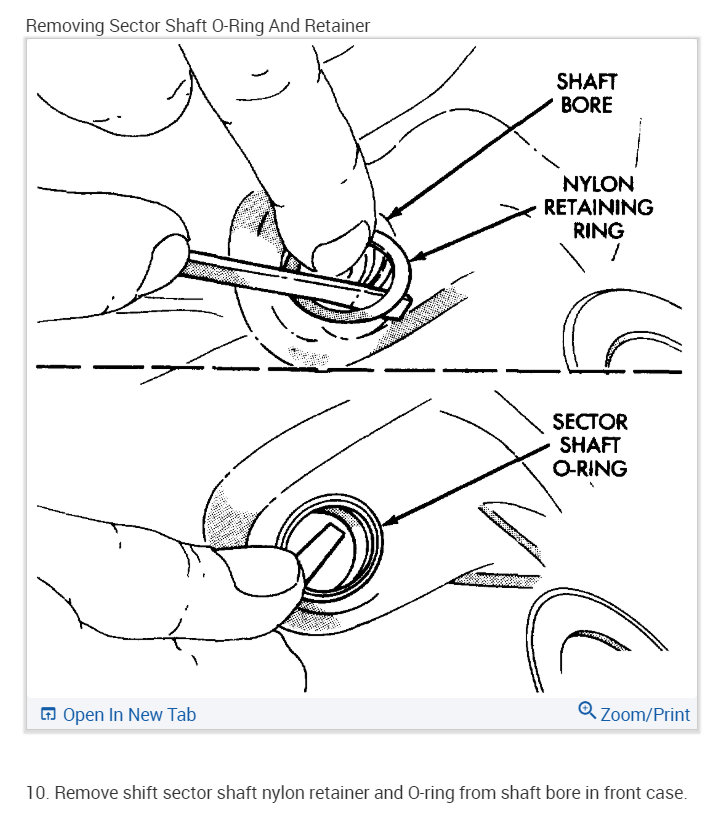 Removing Sector Shaft O-Ring And Retainer

SHAFT BORE

NYLON RETAINING RING

SECTOR SHAFT O-RING

Open In New Tab

Zoom/Print

10. Remove shift sector shaft nylon retainer and O-ring from shaft bore in front case.