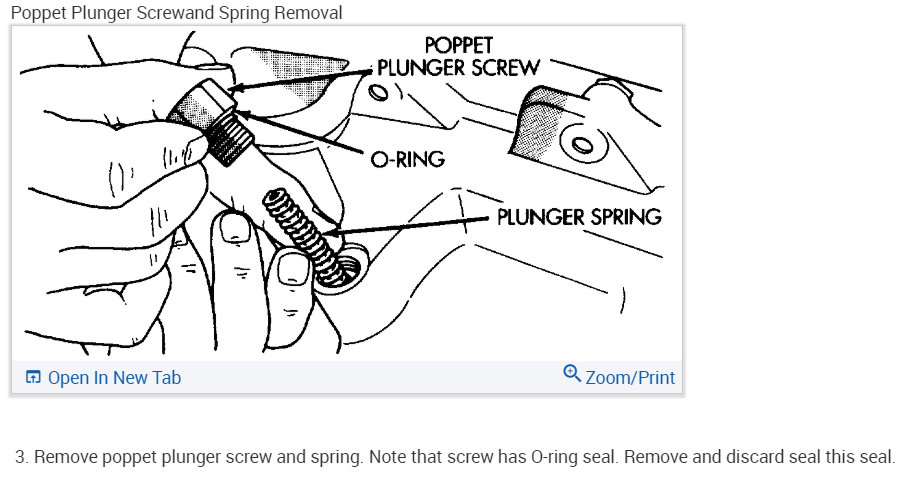 Poppet Plunger Screwand Spring Removal

POPPET PLUNGER SCREW

O-RING

PLUNGER SPRING

Open In New Tab

Zoom/Print

3. Remove poppet plunger screw and spring. Note that screw has O-ring seal. Remove and discard seal this seal.