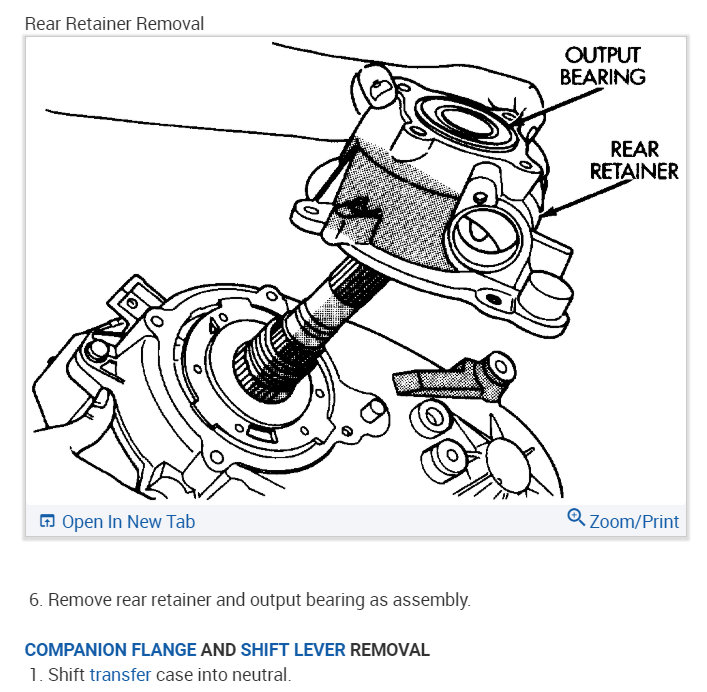 Rear Retainer Removal

OUTPUT BEARING

REAR RETAINER

Open In New Tab

Zoom/Print

6. Remove rear retainer and output bearing as assembly.

COMPANION FLANGE AND SHIFT LEVER REMOVAL

1. Shift transfer case into neutral.