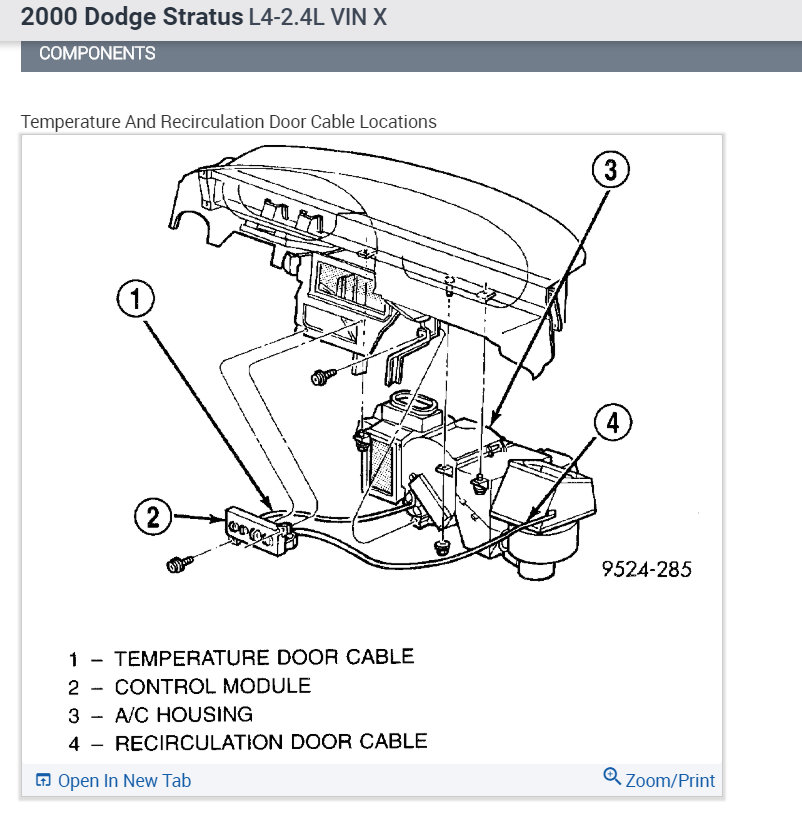 2000 Dodge Stratus L4-2.4L VIN X

COMPONENTS

Temperature And Recirculation Door Cable Locations

3

1

4

2

9524-285

1 – TEMPERATURE DOOR CABLE
2 – CONTROL MODULE
3 – A/C HOUSING
4 – RECIRCULATION DOOR CABLE

Open In New Tab

Zoom/Print