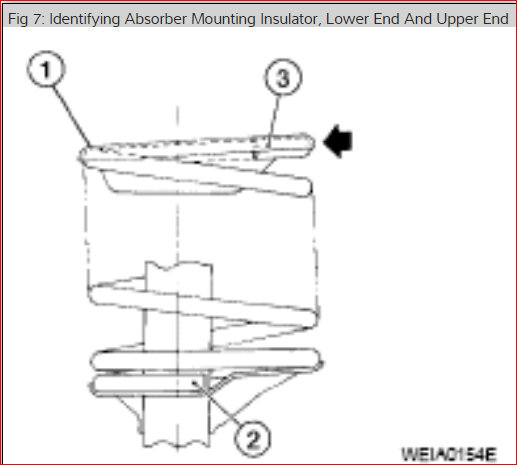 Fig 7: Identifying Absorber Mounting Insulator, Lower End And Upper End

1

3

2

WEIA0154E