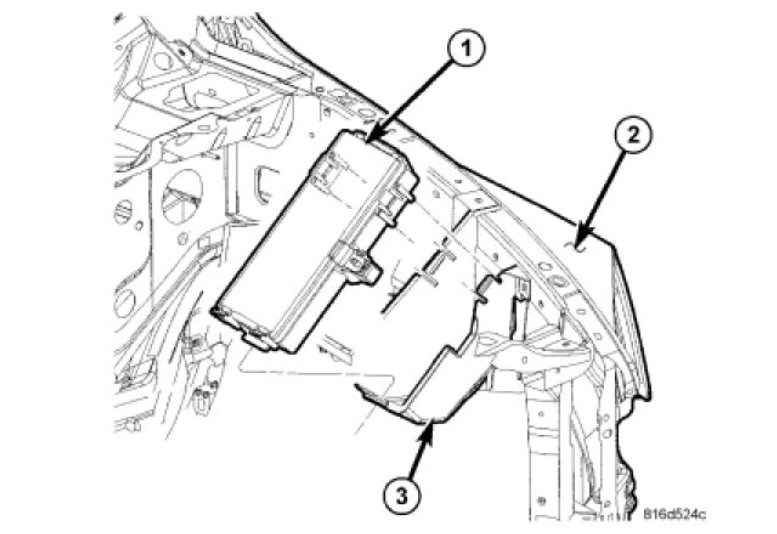 1
2
3
816d524c