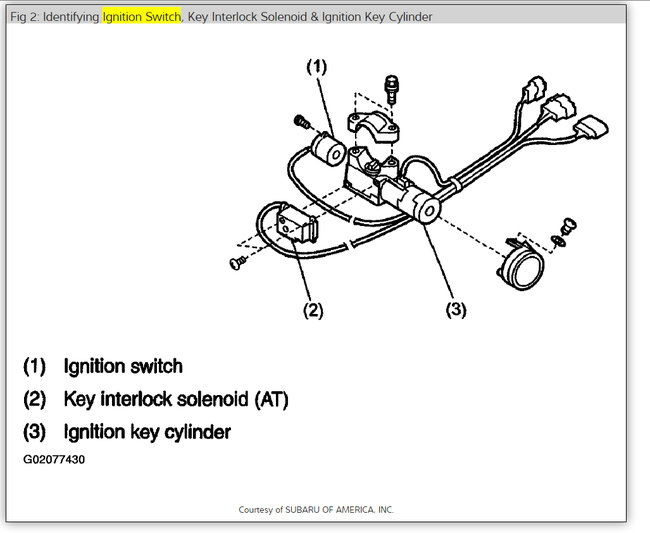 Fig 2: Identifying Ignition Switch, Key Interlock Solenoid & Ignition Key Cylinder

(1)

(2)

(3)

(1) Ignition switch

(2) Key interlock solenoid (AT)

(3) Ignition key cylinder

G02077430

Courtesy of SUBARU OF AMERICA, INC.