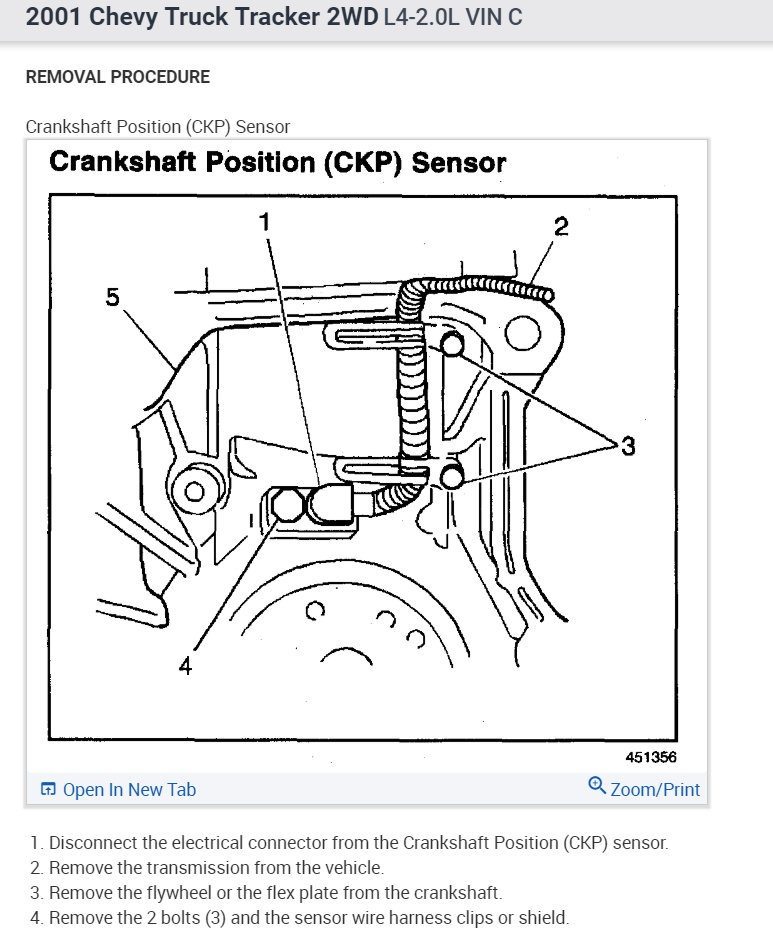 2001 Chevy Truck Tracker 2WD L4-2.0L VIN C

REMOVAL PROCEDURE

Crankshaft Position (CKP) Sensor

Crankshaft Position (CKP) Sensor

1
2
5
3
4

451356

Open In New Tab
Zoom/Print

1. Disconnect the electrical connector from the Crankshaft Position (CKP) sensor.
2. Remove the transmission from the vehicle.
3. Remove the flywheel or the flex plate from the crankshaft.
4. Remove the 2 bolts (3) and the sensor wire harness clips or shield.