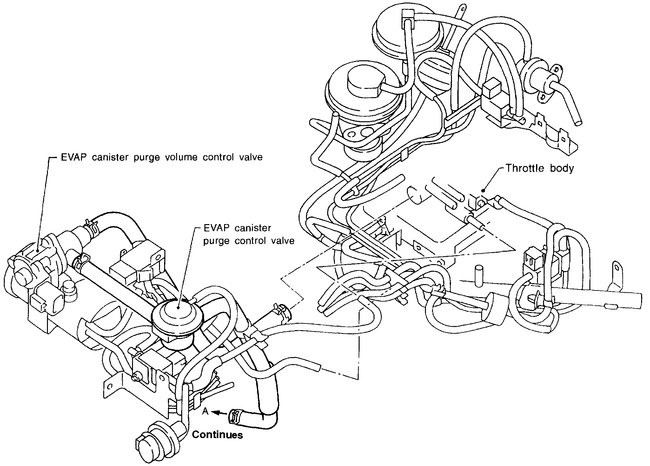 EVAP canister purge volume control valve

Throttle body

EVAP canister purge control valve

A

Continues