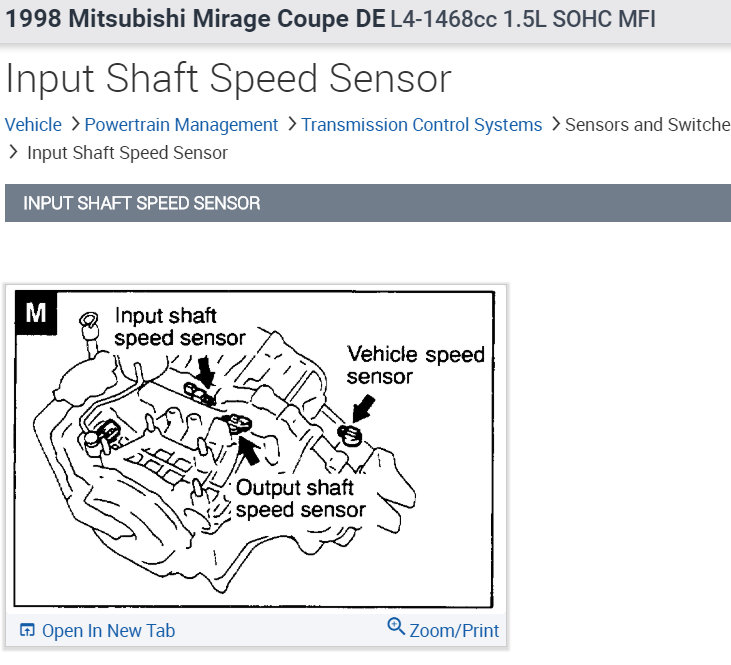 1998 Mitsubishi Mirage Coupe DE L4-1468cc 1.5L SOHC MFI

Input Shaft Speed Sensor

Vehicle > Powertrain Management > Transmission Control Systems > Sensors and Switche
> Input Shaft Speed Sensor

INPUT SHAFT SPEED SENSOR

M

Input shaft speed sensor

Vehicle speed sensor

Output shaft speed sensor

Open In New Tab

Zoom/Print