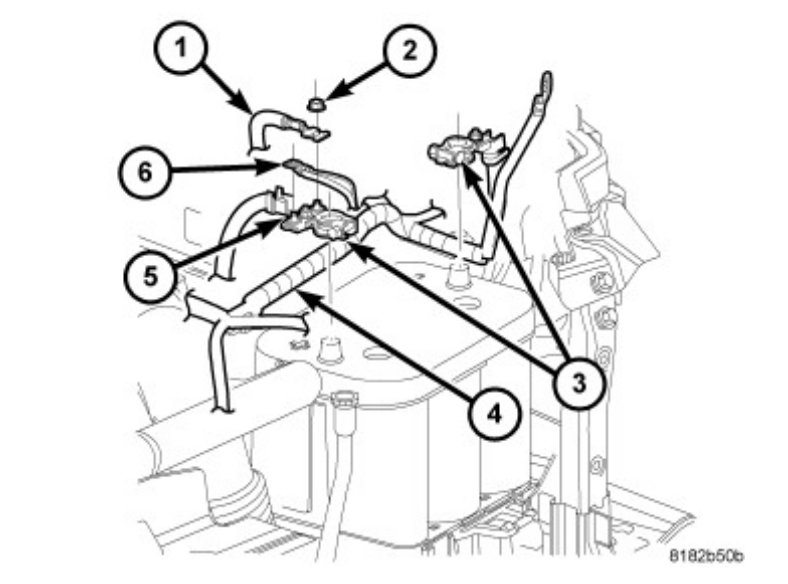 1
2
6
5
3
4
8182b50b