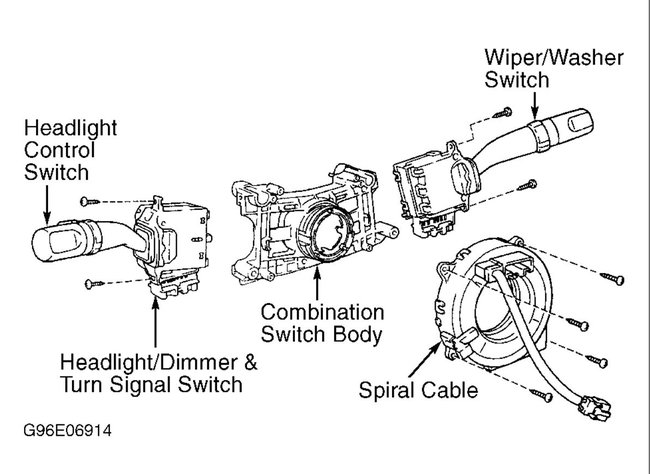 Wiper/Washer Switch

Headlight Control Switch

Combination Switch Body

Headlight/Dimmer & Turn Signal Switch

Spiral Cable

G96E06914