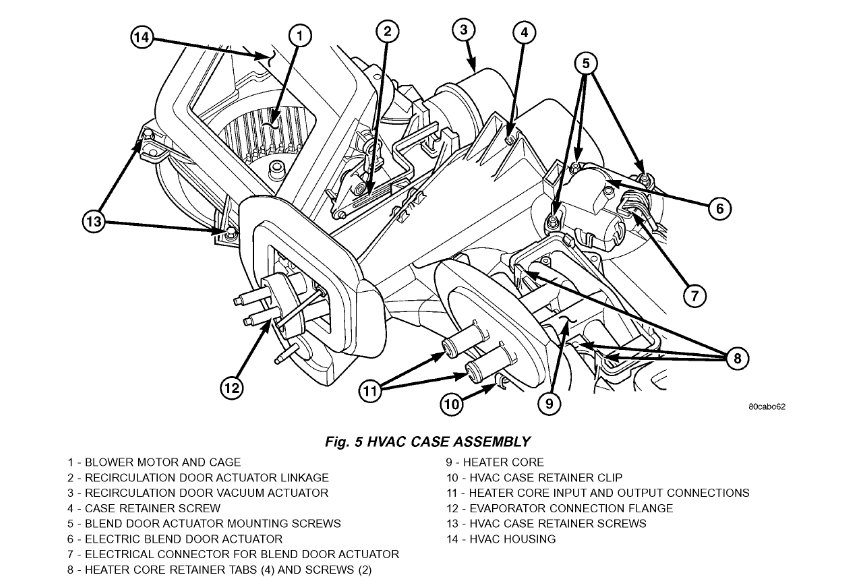 14
1
2
3
4
5
6
7
8
9
10
11
12
13

80cabo62

Fig. 5 HVAC CASE ASSEMBLY

1 - BLOWER MOTOR AND CAGE
2 - RECIRCULATION DOOR ACTUATOR LINKAGE
3 - RECIRCULATION DOOR VACUUM ACTUATOR
4 - CASE RETAINER SCREW
5 - BLEND DOOR ACTUATOR MOUNTING SCREWS
6 - ELECTRIC BLEND DOOR ACTUATOR
7 - ELECTRICAL CONNECTOR FOR BLEND DOOR ACTUATOR
8 - HEATER CORE RETAINER TABS (4) AND SCREWS (2)

9 - HEATER CORE
10 - HVAC CASE RETAINER CLIP
11 - HEATER CORE INPUT AND OUTPUT CONNECTIONS
12 - EVAPORATOR CONNECTION FLANGE
13 - HVAC CASE RETAINER SCREWS
14 - HVAC HOUSING