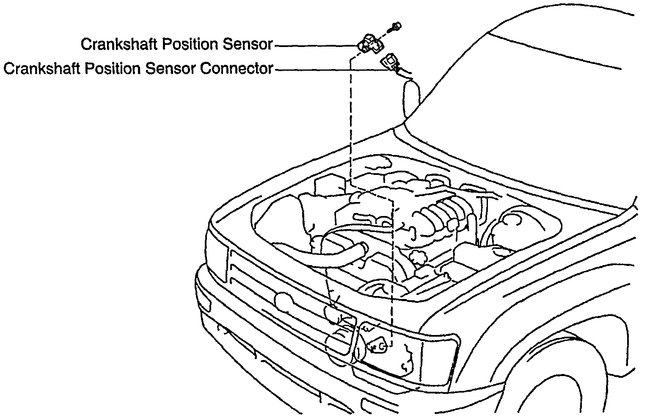 Crankshaft Position Sensor
Crankshaft Position Sensor Connector