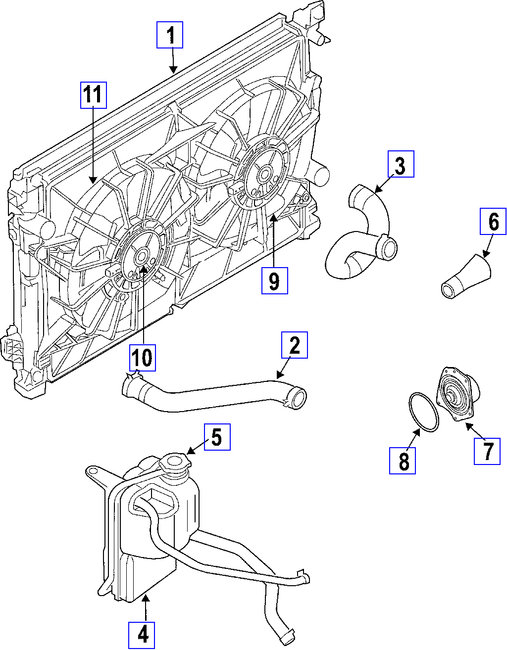 1
11
3
6
9
10
2
5
8
7
4