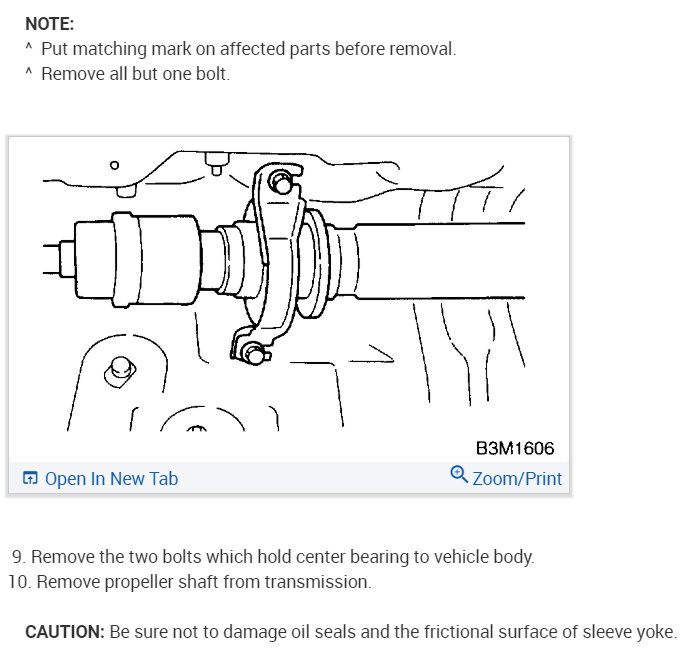 NOTE:
^ Put matching mark on affected parts before removal.
^ Remove all but one bolt.

B3M1606

Open In New Tab

Zoom/Print

9. Remove the two bolts which hold center bearing to vehicle body.
10. Remove propeller shaft from transmission.

CAUTION: Be sure not to damage oil seals and the frictional surface of sleeve yoke.