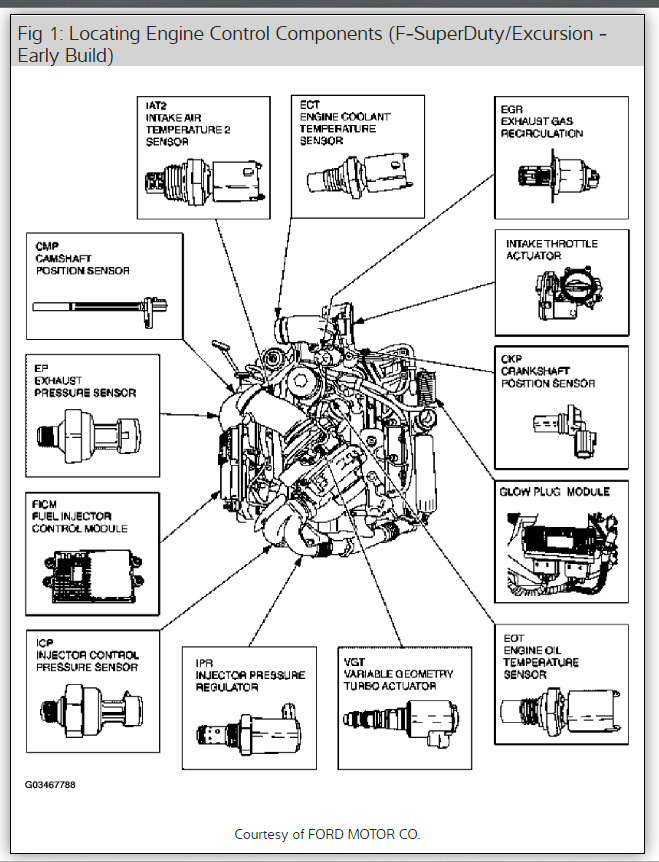 Fig 1: Locating Engine Control Components (F-SuperDuty/Excursion - Early Build)

IAT2
INTAKE AIR TEMPERATURE 2 SENSOR

ECT
ENGINE COOLANT TEMPERATURE SENSOR

EGR
EXHAUST GAS RECIRCULATION

CMP
CAMSHAFT POSITION SENSOR

INTAKE THROTTLE ACTUATOR

EP
EXHAUST PRESSURE SENSOR

CKP
CRANKSHAFT POSITION SENSOR

FICM
FUEL INJECTOR CONTROL MODULE

GLOW PLUG MODULE

ICP
INJECTOR CONTROL PRESSURE SENSOR

IPR
INJECTOR PRESSURE REGULATOR

VGT
VARIABLE GEOMETRY TURBO ACTUATOR

EOT
ENGINE OIL TEMPERATURE SENSOR

G03467788

Courtesy of FORD MOTOR CO.