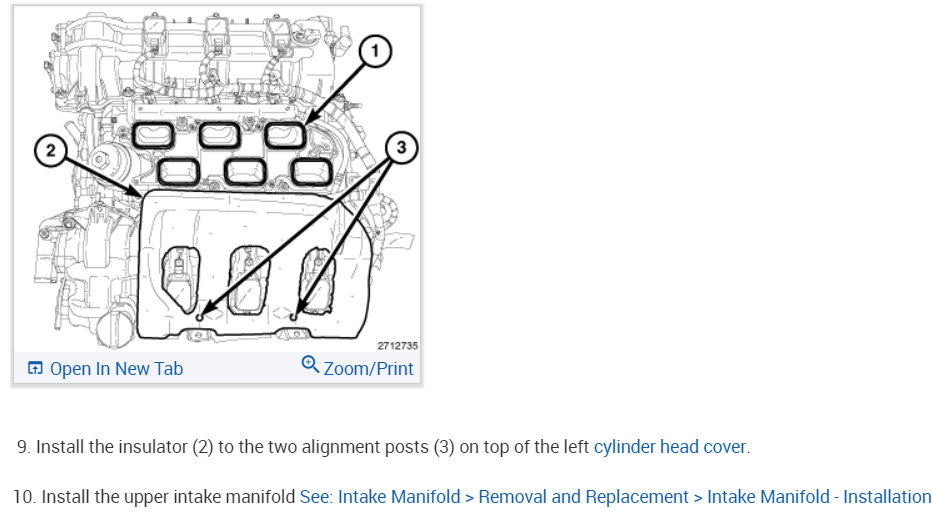 1
2
3
2712735
Open In New Tab
Zoom/Print

9. Install the insulator (2) to the two alignment posts (3) on top of the left cylinder head cover.

10. Install the upper intake manifold See: Intake Manifold > Removal and Replacement > Intake Manifold - Installation