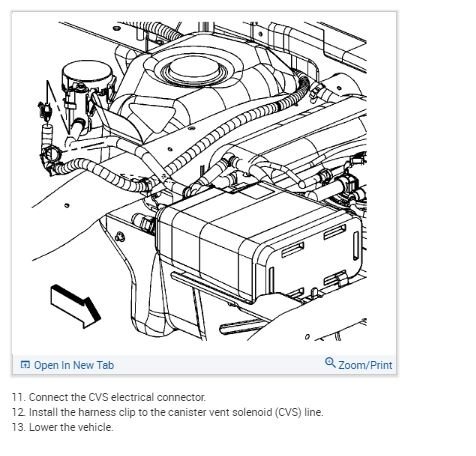 Open In New Tab
Zoom/Print

11. Connect the CVS electrical connector.
12. Install the harness clip to the canister vent solenoid (CVS) line.
13. Lower the vehicle.