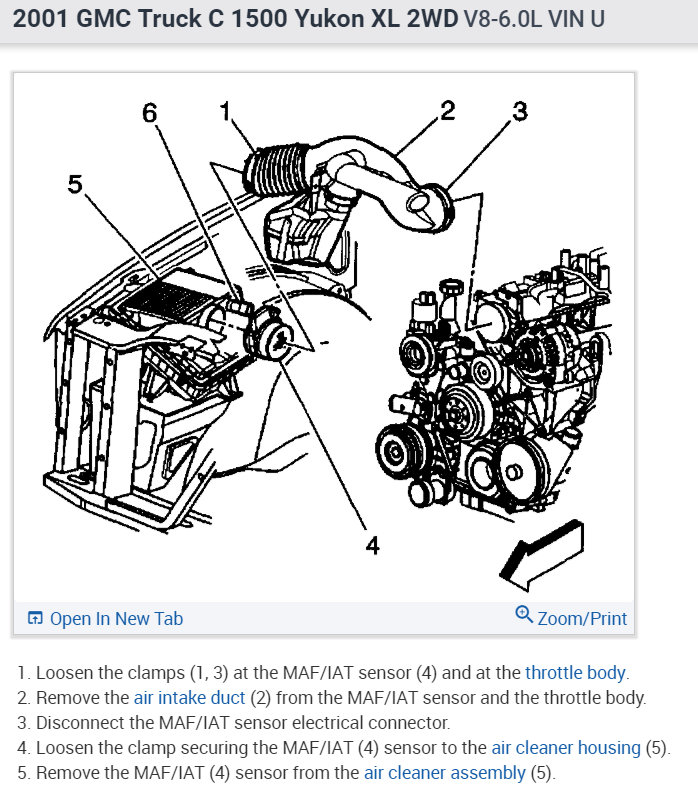 2001 GMC Truck C 1500 Yukon XL 2WD V8-6.0L VIN U

6 1 2 3

5

4

Open In New Tab

Zoom/Print

1. Loosen the clamps (1, 3) at the MAF/IAT sensor (4) and at the throttle body.
2. Remove the air intake duct (2) from the MAF/IAT sensor and the throttle body.
3. Disconnect the MAF/IAT sensor electrical connector.
4. Loosen the clamp securing the MAF/IAT (4) sensor to the air cleaner housing (5).
5. Remove the MAF/IAT (4) sensor from the air cleaner assembly (5).