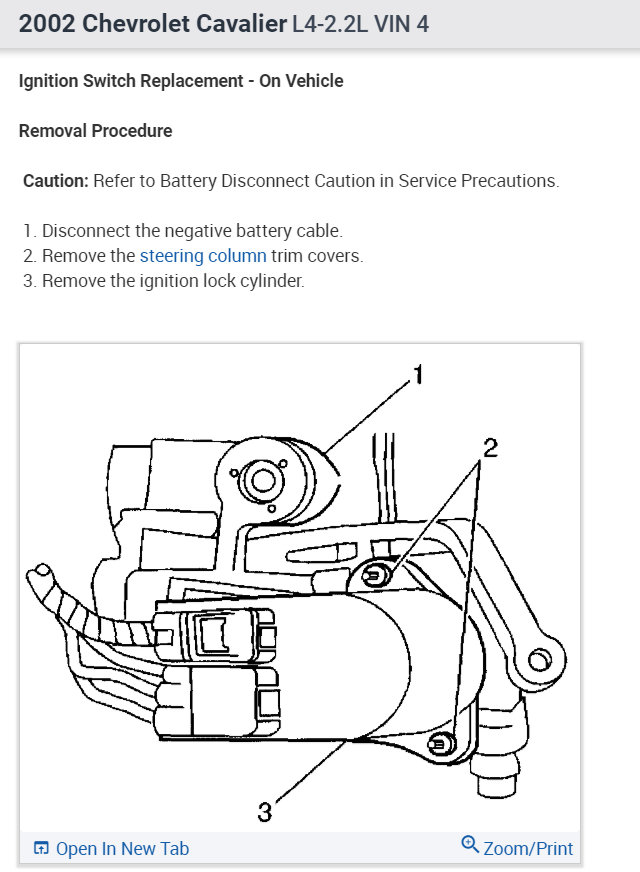 2002 Chevrolet Cavalier L4-2.2L VIN 4

Ignition Switch Replacement - On Vehicle

Removal Procedure

Caution: Refer to Battery Disconnect Caution in Service Precautions.

1. Disconnect the negative battery cable.
2. Remove the steering column trim covers.
3. Remove the ignition lock cylinder.

1

2

3

Open In New Tab

Zoom/Print