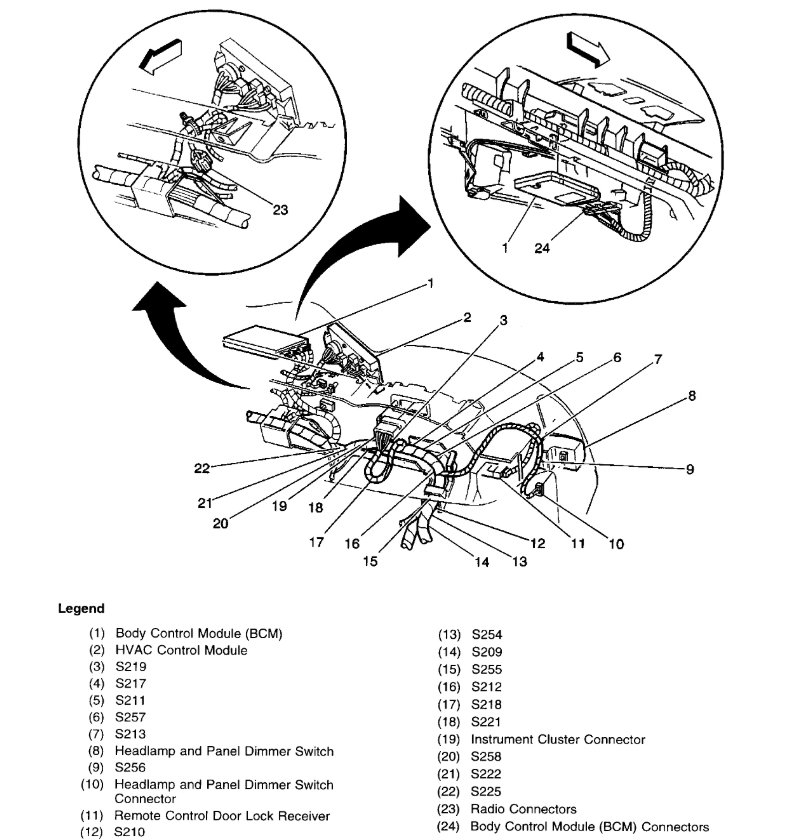 23

1
24

1
2
3
4
5
6
7
8
9
10
11
12
13
14
15
16
17
18
19
20
21
22

Legend

(1) Body Control Module (BCM)
(2) HVAC Control Module
(3) S219
(4) S217
(5) S211
(6) S257
(7) S213
(8) Headlamp and Panel Dimmer Switch
(9) S256
(10) Headlamp and Panel Dimmer Switch Connector
(11) Remote Control Door Lock Receiver
(12) S210

(13) S254
(14) S209
(15) S255
(16) S212
(17) S218
(18) S221
(19) Instrument Cluster Connector
(20) S258
(21) S222
(22) S225
(23) Radio Connectors
(24) Body Control Module (BCM) Connectors