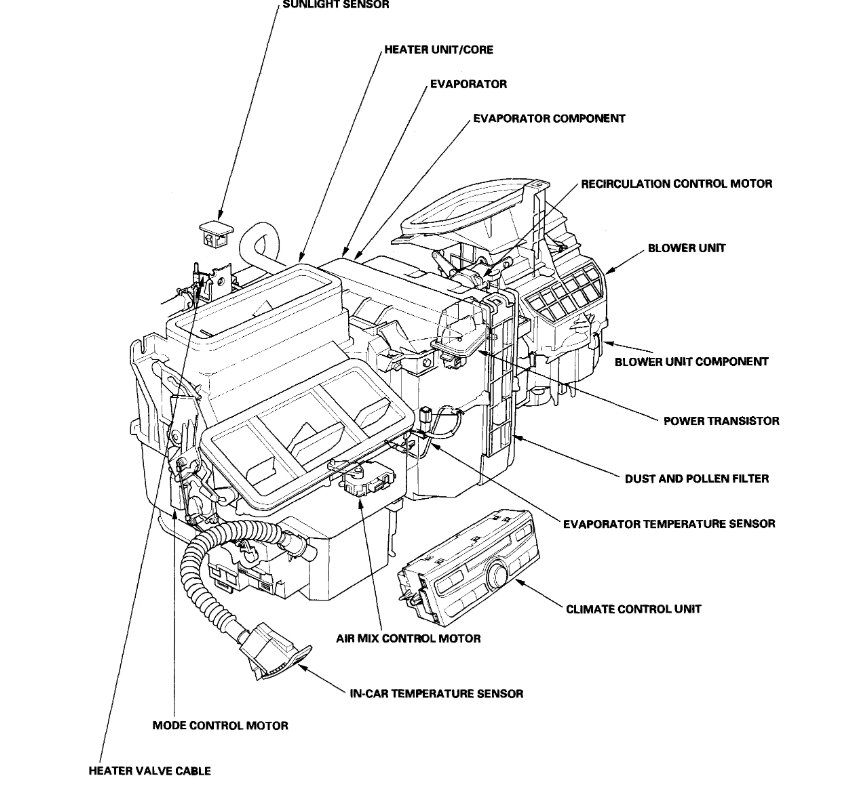 SUNLIGHT SENSOR
HEATER UNIT/CORE
EVAPORATOR
EVAPORATOR COMPONENT
RECIRCULATION CONTROL MOTOR
BLOWER UNIT
BLOWER UNIT COMPONENT
POWER TRANSISTOR
DUST AND POLLEN FILTER
EVAPORATOR TEMPERATURE SENSOR
CLIMATE CONTROL UNIT
AIR MIX CONTROL MOTOR
IN-CAR TEMPERATURE SENSOR
MODE CONTROL MOTOR
HEATER VALVE CABLE