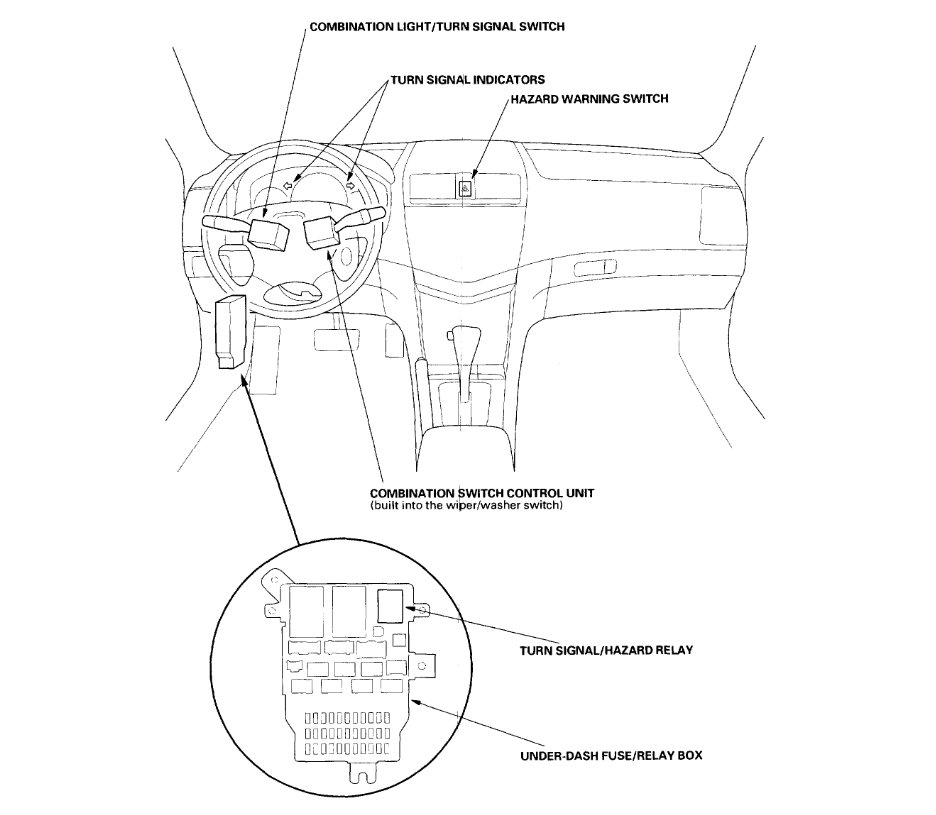 COMBINATION LIGHT/TURN SIGNAL SWITCH

TURN SIGNAL INDICATORS

HAZARD WARNING SWITCH

COMBINATION SWITCH CONTROL UNIT
(built into the wiper/washer switch)

TURN SIGNAL/HAZARD RELAY

UNDER-DASH FUSE/RELAY BOX