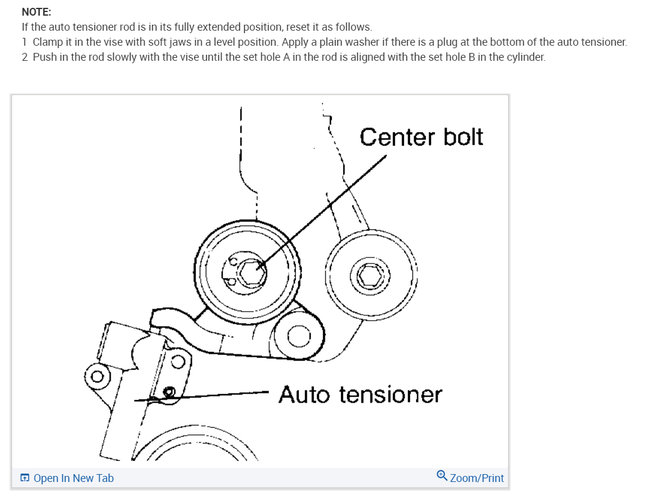 NOTE:
If the auto tensioner rod is in its fully extended position, reset it as follows.
1 Clamp it in the vise with soft jaws in a level position. Apply a plain washer if there is a plug at the bottom of the auto tensioner.
2 Push in the rod slowly with the vise until the set hole A in the rod is aligned with the set hole B in the cylinder.

Center bolt

Auto tensioner

Open In New Tab

Zoom/Print