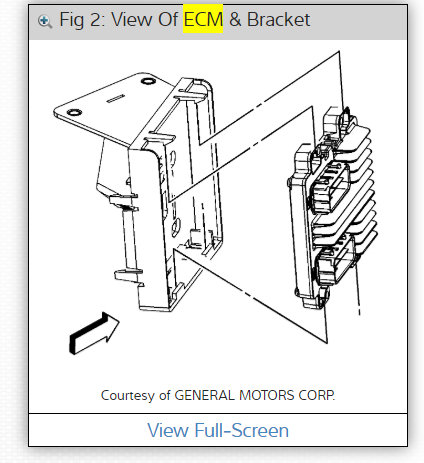 Fig 2: View Of ECM & Bracket

Courtesy of GENERAL MOTORS CORP.

View Full-Screen