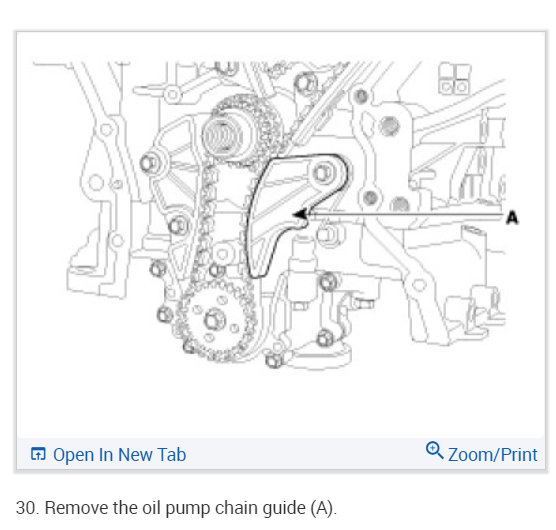 A

Open In New Tab

Zoom/Print

30. Remove the oil pump chain guide (A).