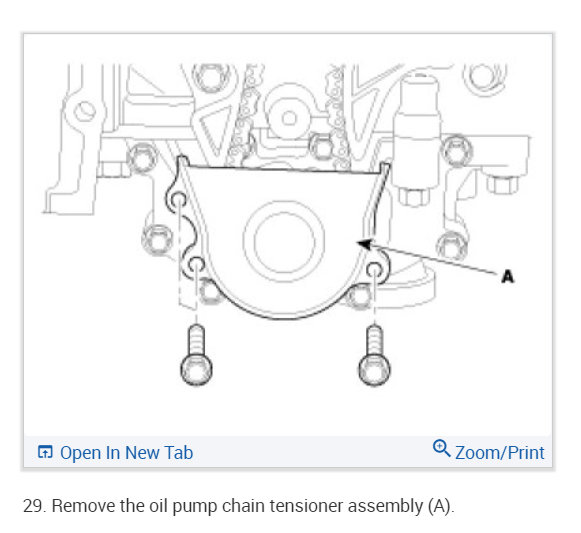 A

Open In New Tab

Zoom/Print

29. Remove the oil pump chain tensioner assembly (A).