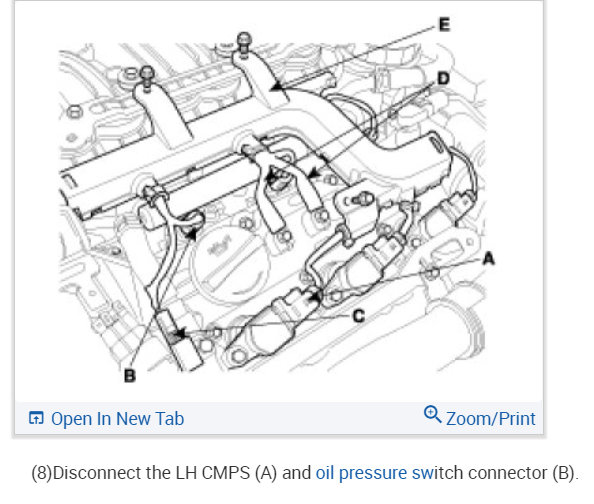 E
D
A
C
B

Open In New Tab
Zoom/Print

(8)Disconnect the LH CMPS (A) and oil pressure switch connector (B).