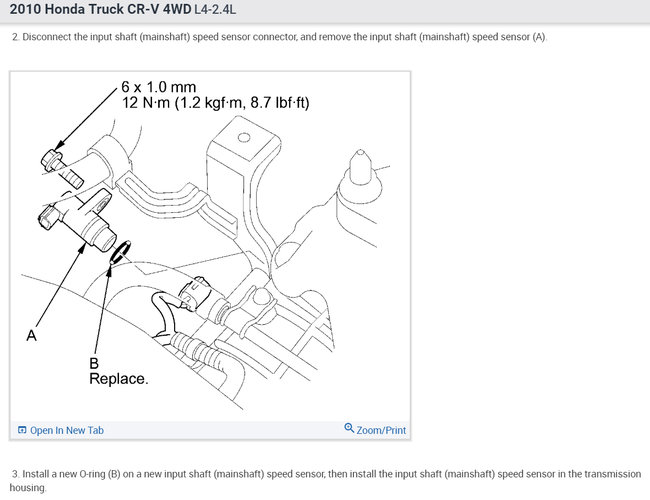 2010 Honda Truck CR-V 4WD L4-2.4L

2. Disconnect the input shaft (mainshaft) speed sensor connector, and remove the input shaft (mainshaft) speed sensor (A).

6 x 1.0 mm
12 N·m (1.2 kgf·m, 8.7 lbf·ft)

A

B
Replace.

Open In New Tab

Zoom/Print

3. Install a new O-ring (B) on a new input shaft (mainshaft) speed sensor, then install the input shaft (mainshaft) speed sensor in the transmission housing.