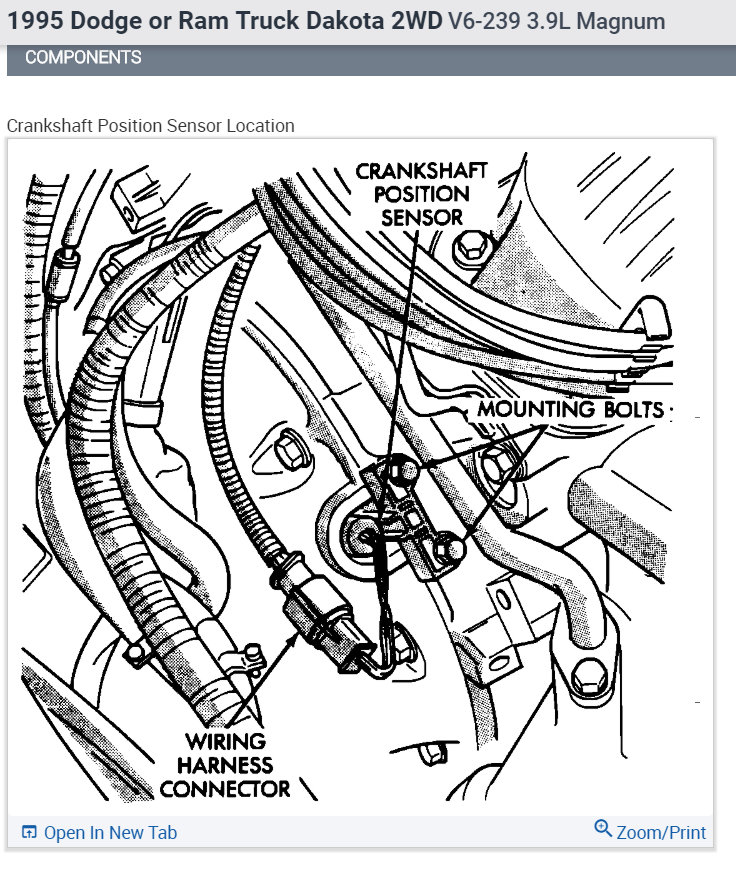 1995 Dodge or Ram Truck Dakota 2WD V6-239 3.9L Magnum

COMPONENTS

Crankshaft Position Sensor Location

CRANKSHAFT POSITION SENSOR

MOUNTING BOLTS

WIRING HARNESS CONNECTOR

Open In New Tab

Zoom/Print