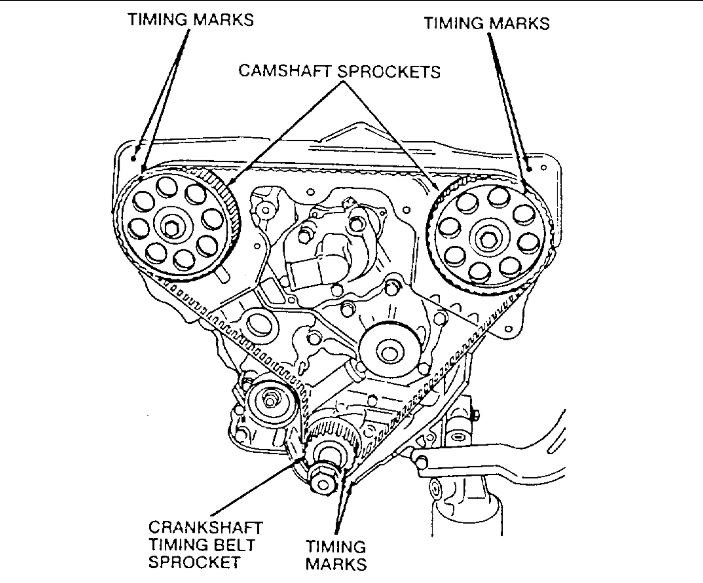 TIMING MARKS

TIMING MARKS

CAMSHAFT SPROCKETS

CRANKSHAFT TIMING BELT SPROCKET

TIMING MARKS