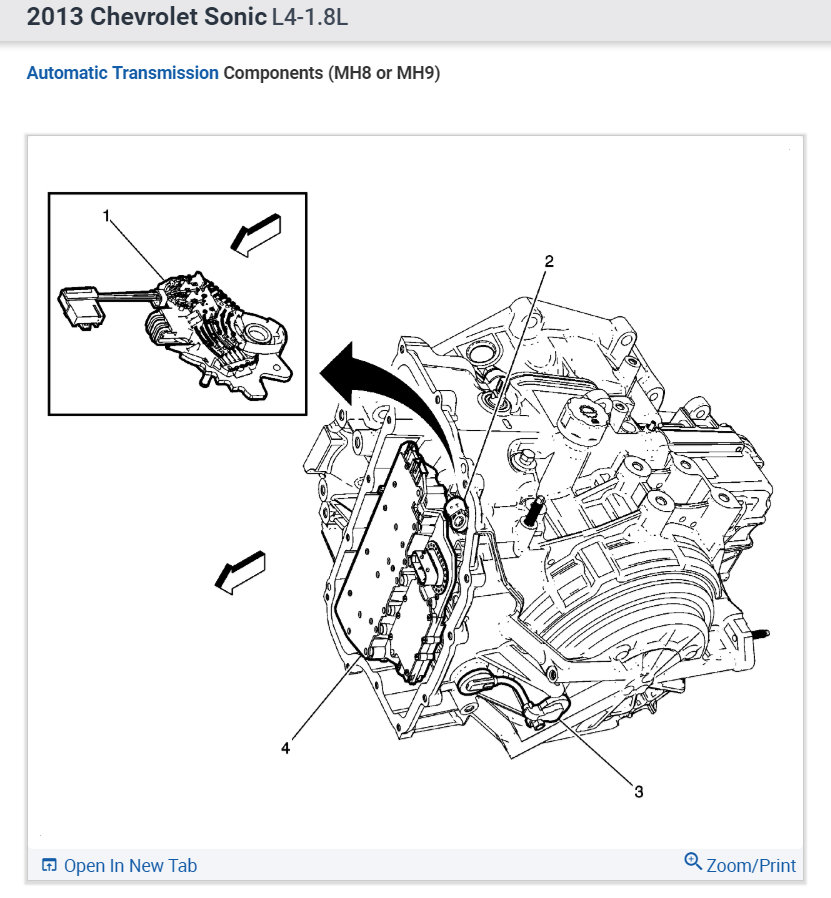 2013 Chevrolet Sonic L4-1.8L

Automatic Transmission Components (MH8 or MH9)

1

2

4

3

Open In New Tab

Zoom/Print