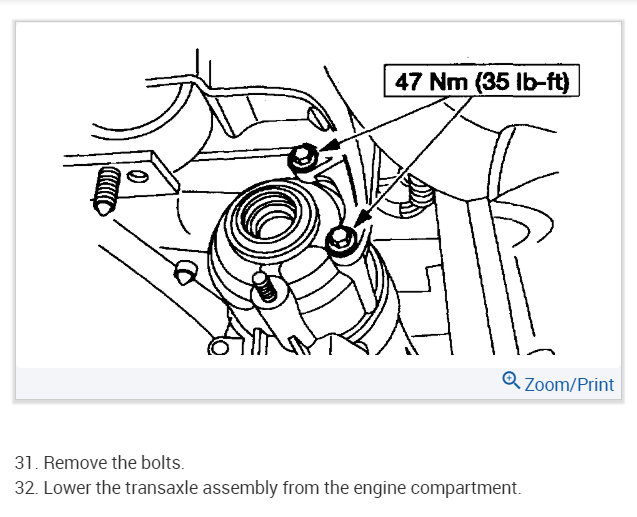 47 Nm (35 lb-ft)

Zoom/Print

31. Remove the bolts.
32. Lower the transaxle assembly from the engine compartment.