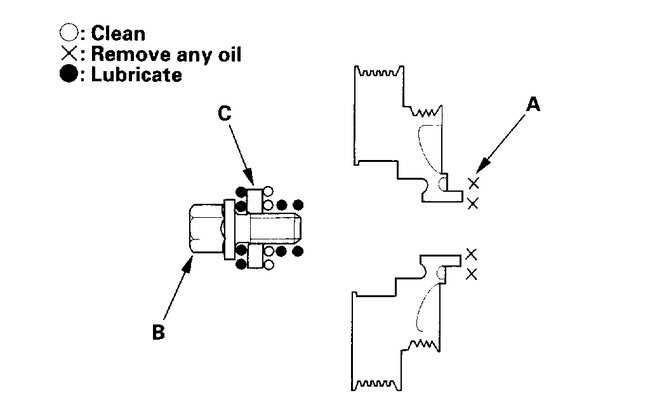 ○: Clean
×: Remove any oil
●: Lubricate

C

A

B