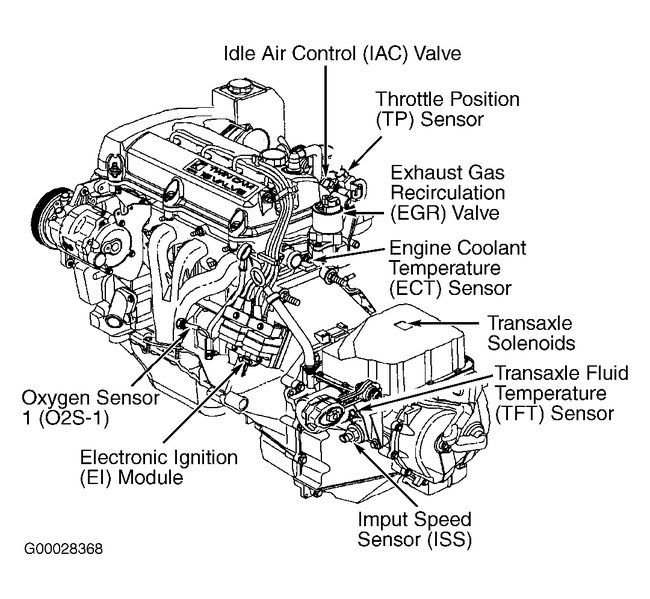 Idle Air Control (IAC) Valve

Throttle Position (TP) Sensor

Exhaust Gas Recirculation (EGR) Valve

Engine Coolant Temperature (ECT) Sensor

Transaxle Solenoids

Transaxle Fluid Temperature (TFT) Sensor

Oxygen Sensor 1 (O2S-1)

Electronic Ignition (EI) Module

Imput Speed Sensor (ISS)

G00028368