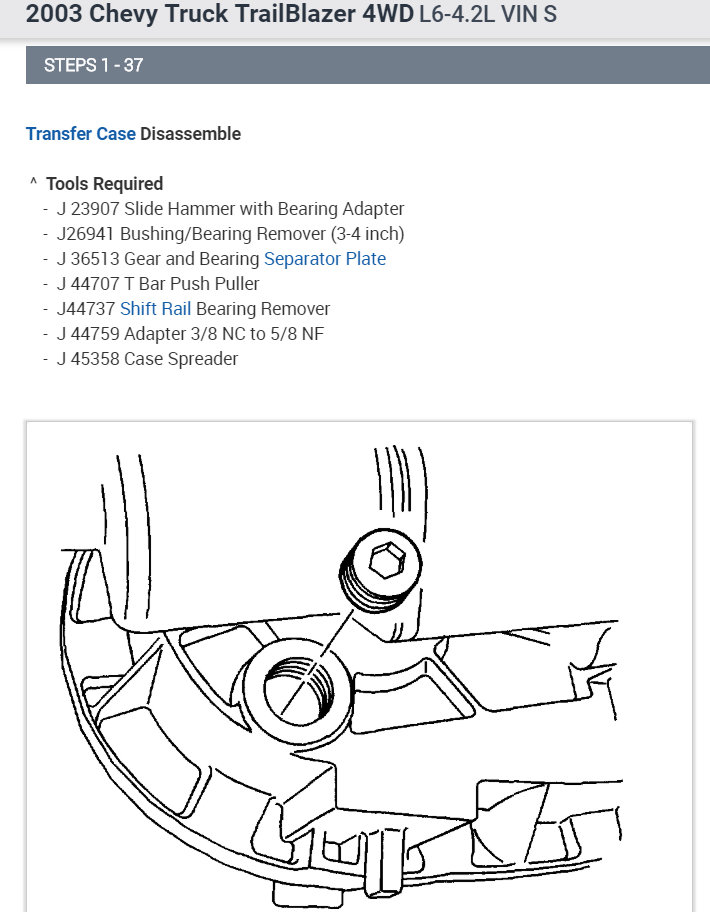 2003 Chevy Truck TrailBlazer 4WD L6-4.2L VIN S

STEPS 1 - 37

Transfer Case Disassemble

^ Tools Required
- J 23907 Slide Hammer with Bearing Adapter
- J26941 Bushing/Bearing Remover (3-4 inch)
- J 36513 Gear and Bearing Separator Plate
- J 44707 T Bar Push Puller
- J44737 Shift Rail Bearing Remover
- J 44759 Adapter 3/8 NC to 5/8 NF
- J 45358 Case Spreader