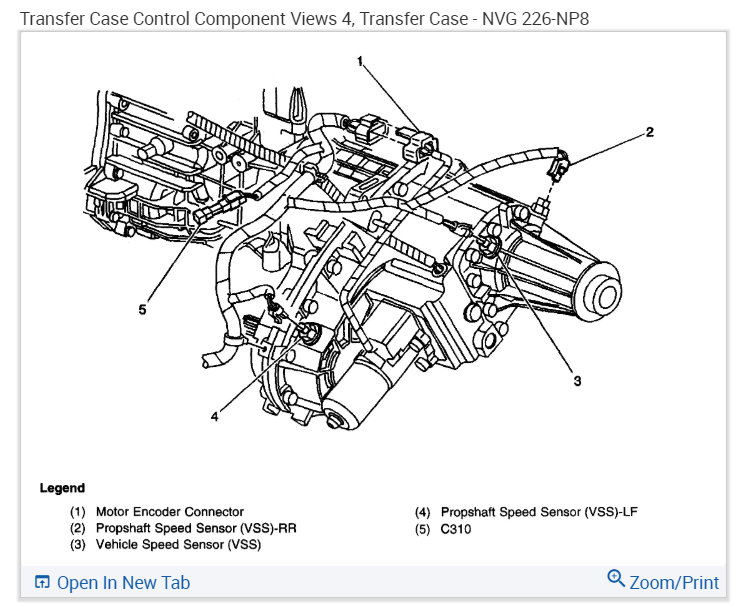 Transfer Case Control Component Views 4, Transfer Case - NVG 226-NP8

1

2

5

3

4

Legend

(1) Motor Encoder Connector
(2) Propshaft Speed Sensor (VSS)-RR
(3) Vehicle Speed Sensor (VSS)

(4) Propshaft Speed Sensor (VSS)-LF
(5) C310

Open In New Tab

Zoom/Print