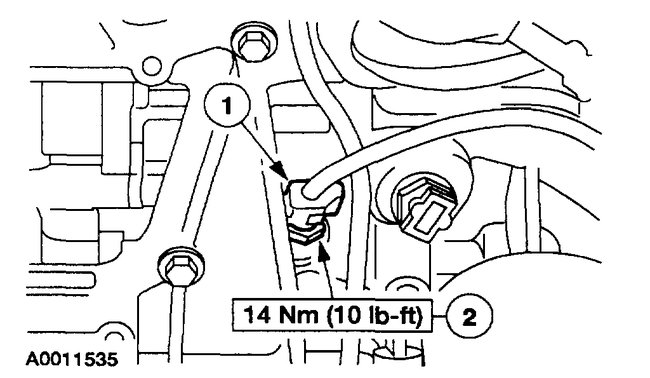 1

14 Nm (10 lb-ft)

2

A0011535