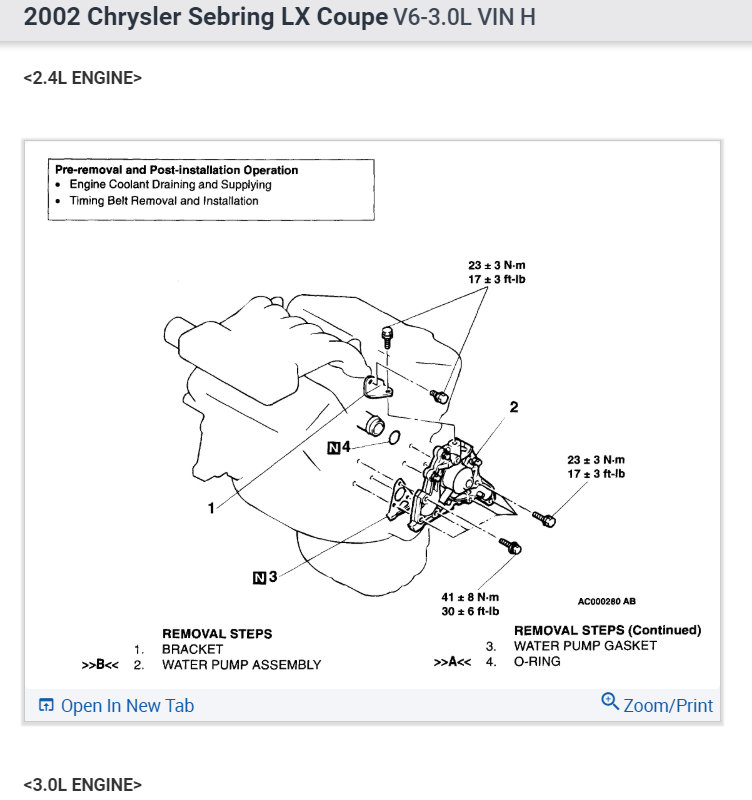 2002 Chrysler Sebring LX Coupe V6-3.0L VIN H

<2.4L ENGINE>

Pre-removal and Post-installation Operation
• Engine Coolant Draining and Supplying
• Timing Belt Removal and Installation

23 ± 3 N·m
17 ± 3 ft-lb

2

N 4

23 ± 3 N·m
17 ± 3 ft-lb

1

N 3

41 ± 8 N·m
30 ± 6 ft-lb

AC000280 AB

REMOVAL STEPS
1. BRACKET
>>B<< 2. WATER PUMP ASSEMBLY

REMOVAL STEPS (Continued)
3. WATER PUMP GASKET
>>A<< 4. O-RING

Open In New Tab

Zoom/Print

<3.0L ENGINE>