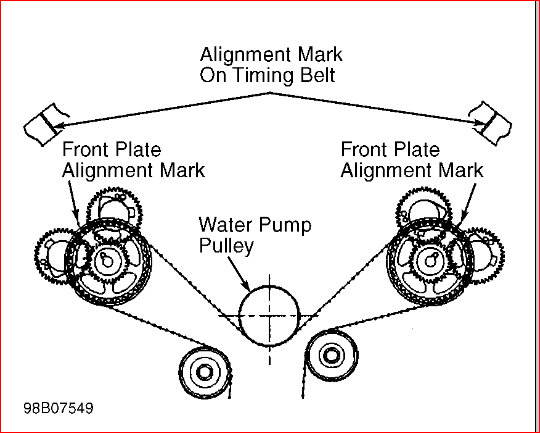 Alignment Mark
On Timing Belt

Front Plate
Alignment Mark

Front Plate
Alignment Mark

Water Pump
Pulley

98B07549