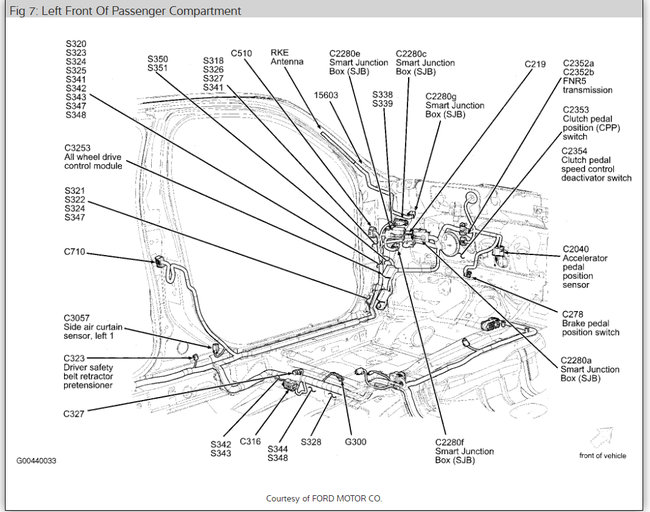 Fig 7: Left Front Of Passenger Compartment

S320
S323
S324
S325
S341
S342
S343
S347
S348

S350
S351

S318
S326
S327
S341

C510

RKE Antenna

C2280e Smart Junction Box (SJB)

C2280c Smart Junction Box (SJB)

C219

C2352a
C2352b
FNR5 transmission

15603

S338
S339

C2280g Smart Junction Box (SJB)

C2353 Clutch pedal position (CPP) switch

C2354 Clutch pedal speed control deactivator switch

C3253 All wheel drive control module

S321
S322
S324
S347

C710

C2040 Accelerator pedal position sensor

C278 Brake pedal position switch

C3057 Side air curtain sensor, left 1

C323 Driver safety belt retractor pretensioner

C2280a Smart Junction Box (SJB)

C327

S342
S343

C316

S344
S348

S328

G300

C2280f Smart Junction Box (SJB)

front of vehicle

G00440033

Courtesy of FORD MOTOR CO.