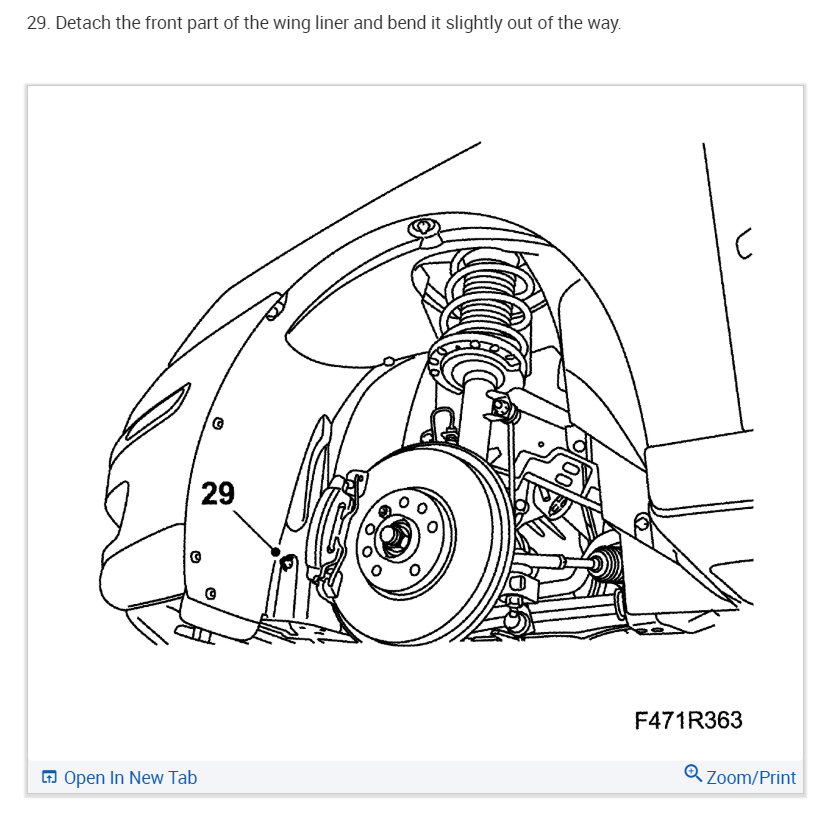 29. Detach the front part of the wing liner and bend it slightly out of the way.

29

F471R363

Open In New Tab

Zoom/Print