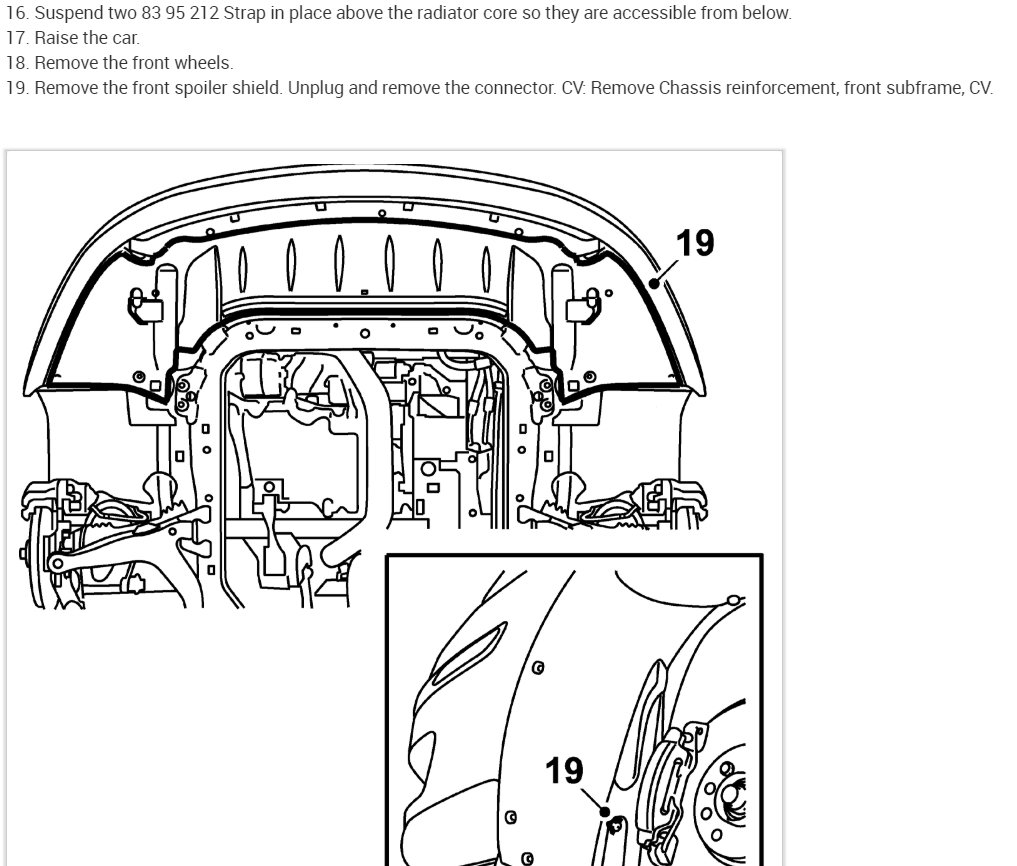 16. Suspend two 83 95 212 Strap in place above the radiator core so they are accessible from below.
17. Raise the car.
18. Remove the front wheels.
19. Remove the front spoiler shield. Unplug and remove the connector. CV: Remove Chassis reinforcement, front subframe, CV.

19

19