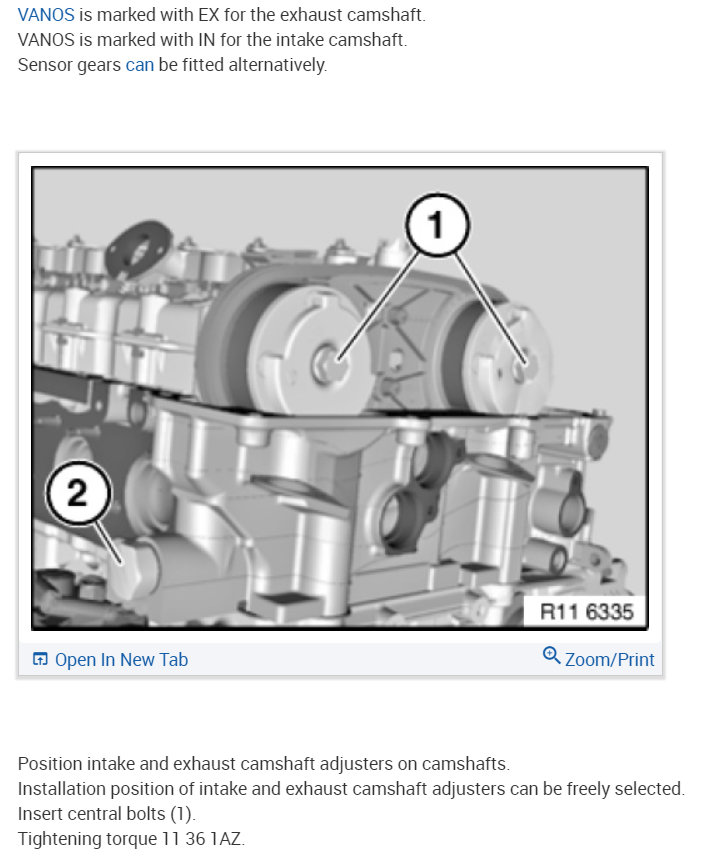 VANOS is marked with EX for the exhaust camshaft.
VANOS is marked with IN for the intake camshaft.
Sensor gears can be fitted alternatively.

1

2

R11 6335

Open In New Tab

Zoom/Print

Position intake and exhaust camshaft adjusters on camshafts.
Installation position of intake and exhaust camshaft adjusters can be freely selected.
Insert central bolts (1).
Tightening torque 11 36 1AZ.