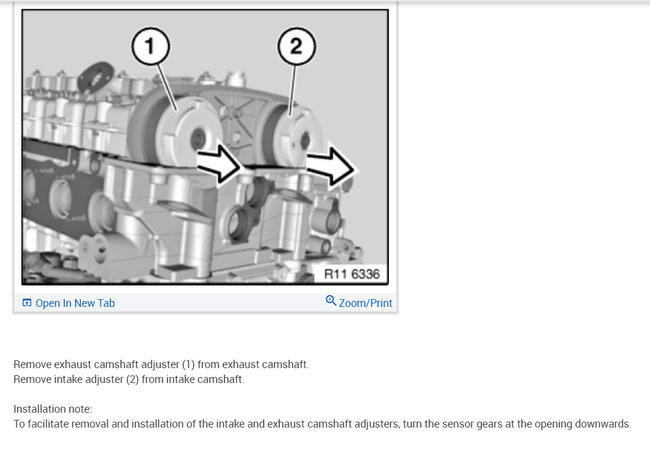 1
2
R11 6336

Open In New Tab
Zoom/Print

Remove exhaust camshaft adjuster (1) from exhaust camshaft.
Remove intake adjuster (2) from intake camshaft.

Installation note:
To facilitate removal and installation of the intake and exhaust camshaft adjusters, turn the sensor gears at the opening downwards.