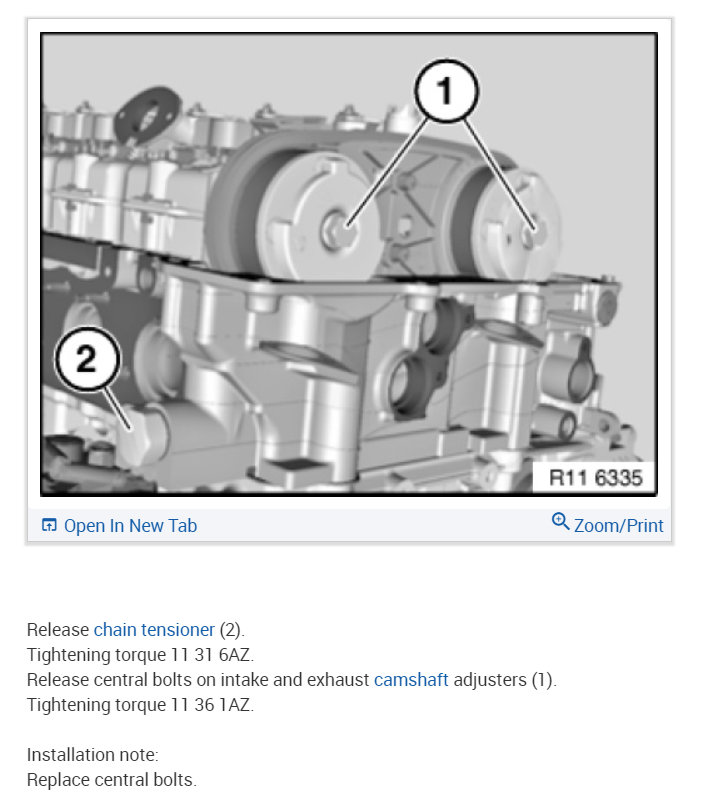 1

2

R11 6335

Open In New Tab

Zoom/Print

Release chain tensioner (2).
Tightening torque 11 31 6AZ.
Release central bolts on intake and exhaust camshaft adjusters (1).
Tightening torque 11 36 1AZ.

Installation note:
Replace central bolts.