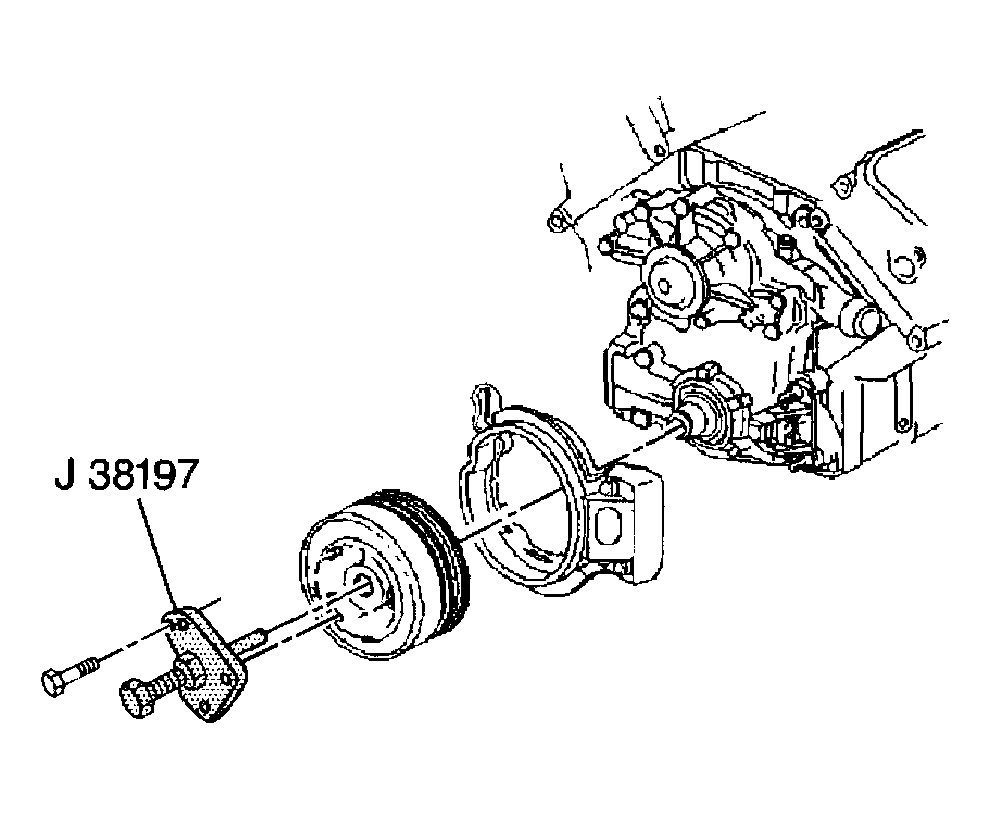 J 38197